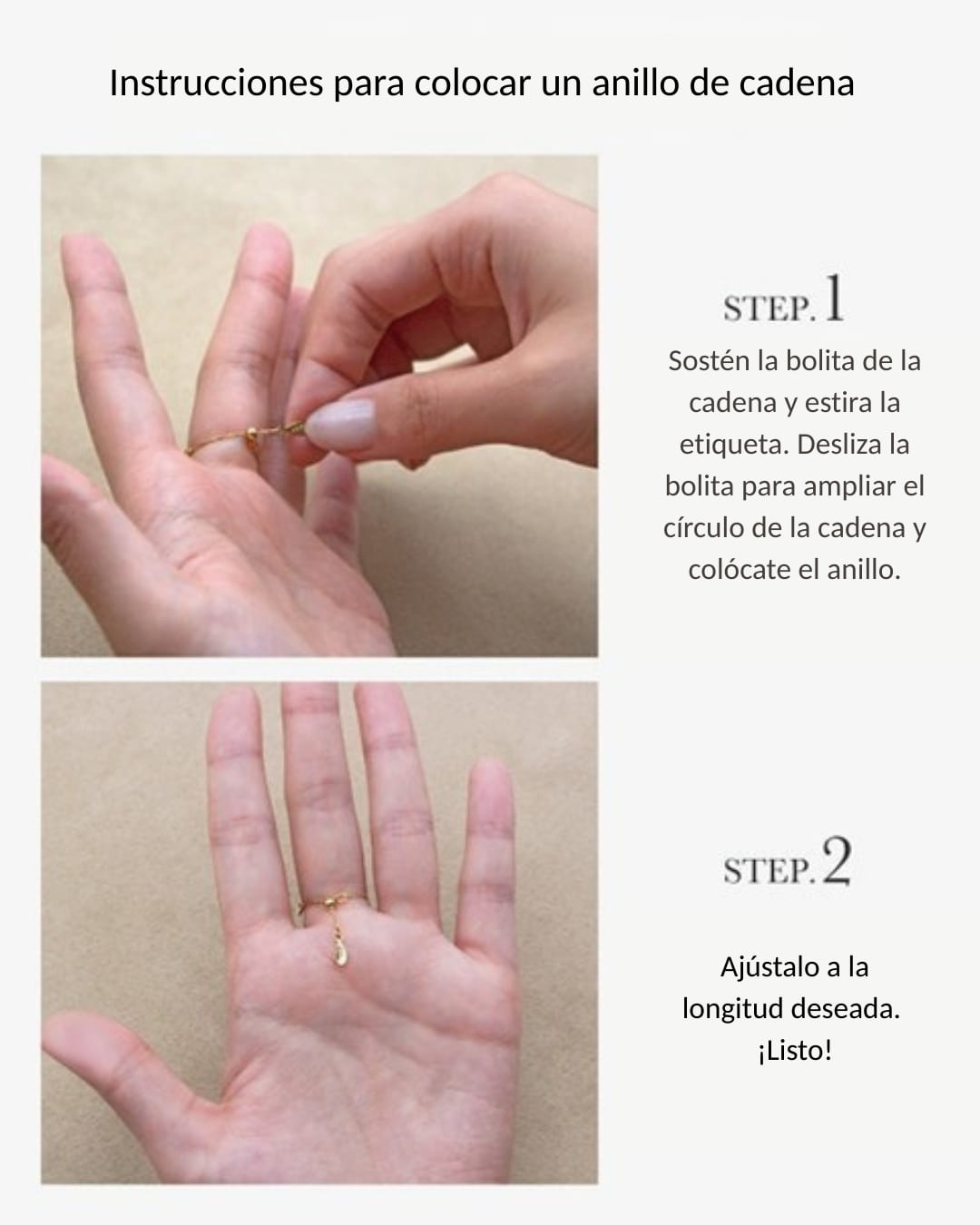 Instrucciones para colocar un anillo de cadena

STEP. 1

Sostén la bolita de la cadena y estira la etiqueta. Desliza la bolita para ampliar el círculo de la cadena y colócate el anillo.

STEP. 2

Ajústalo a la longitud deseada. ¡Listo!